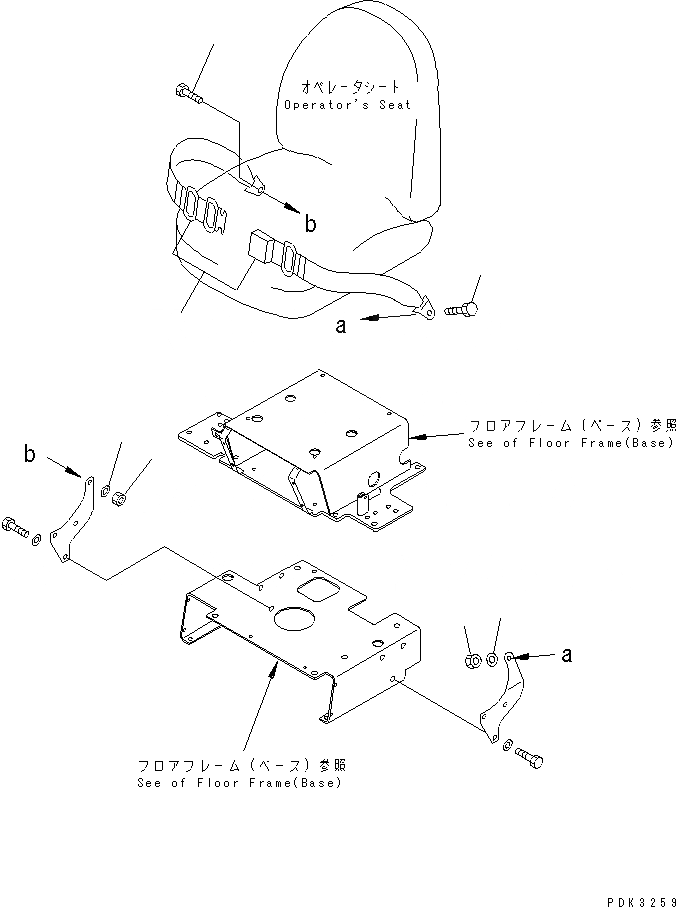 オペレータシート
Operator's Seat

b

a

フロアフレーム（ベース）参照
See of Floor Frame(Base)

b

a

フロアフレーム（ベース）参照
See of Floor Frame(Base)

PDK3259