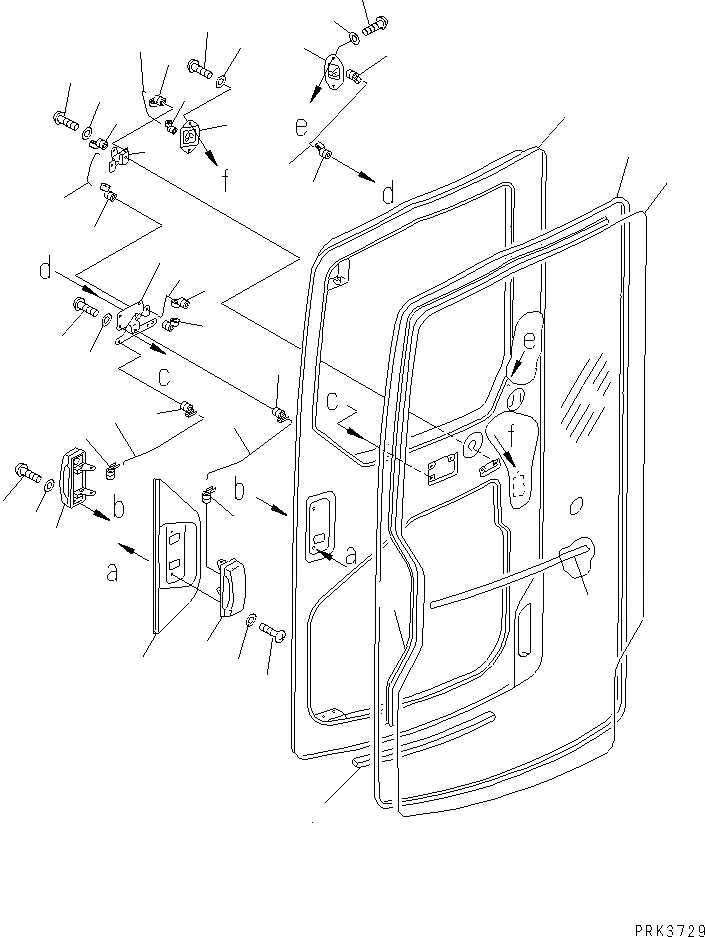 e
f
d
d
c
c
e
f
b
b
a
a
PRK3729