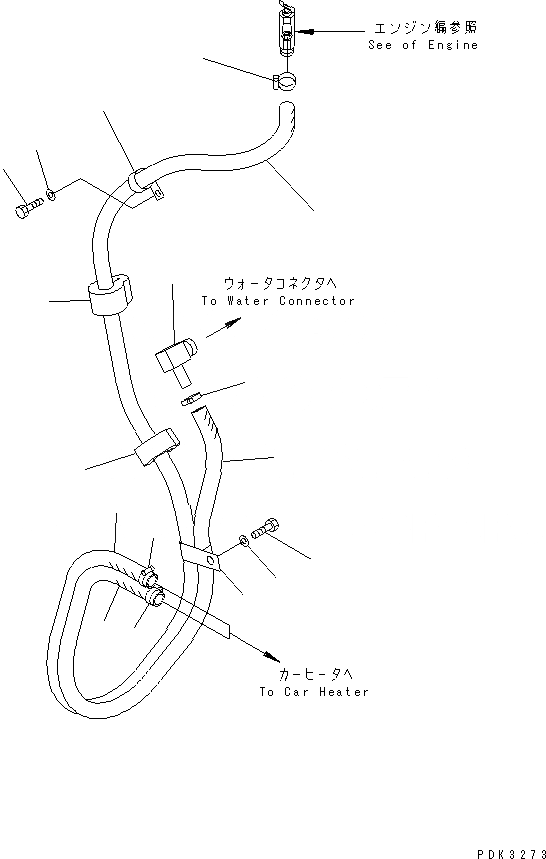 エンジン編参照
See of Engine

ウォータコネクタへ
To Water Connector

カーヒータへ
To Car Heater

PDK3273