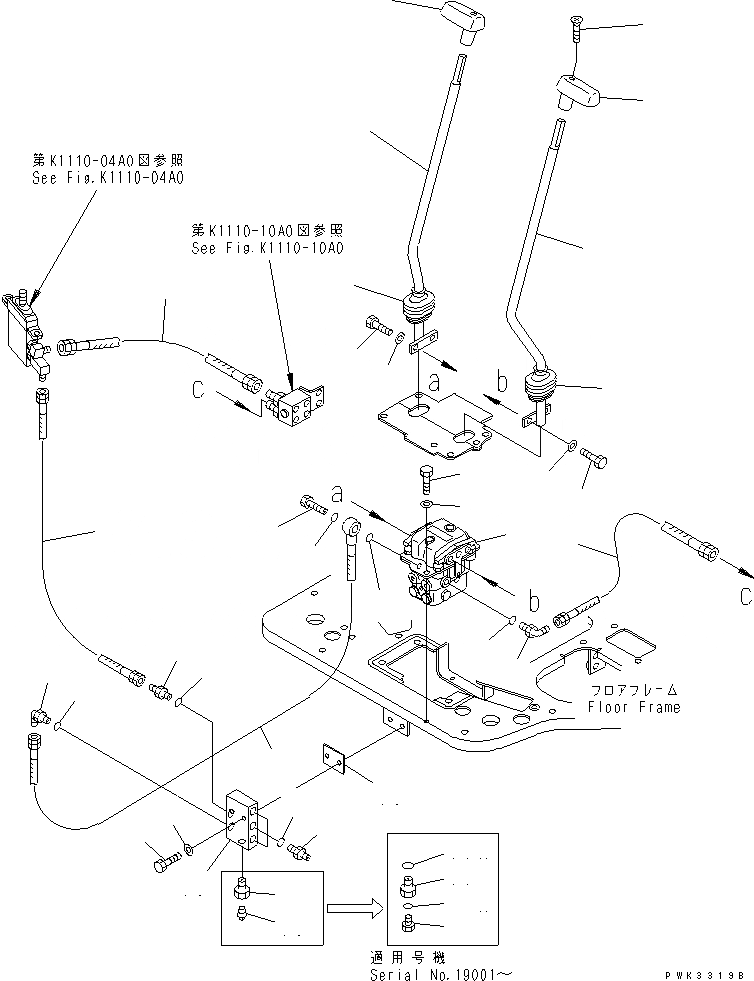 第K1110-04A0図参照
See Fig.K1110-04A0

第K1110-10A0図参照
See Fig.K1110-10A0

C

a

b

a

b

C

フロアフレーム
Floor Frame

適用号機
Serial No.19001～

PWK3319B