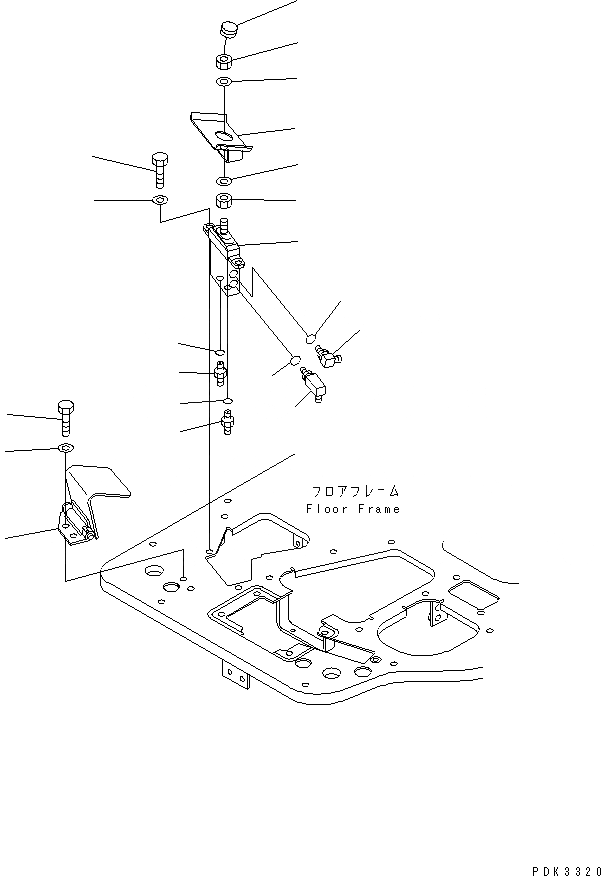 フロアフレーム
Floor Frame

PDK3320