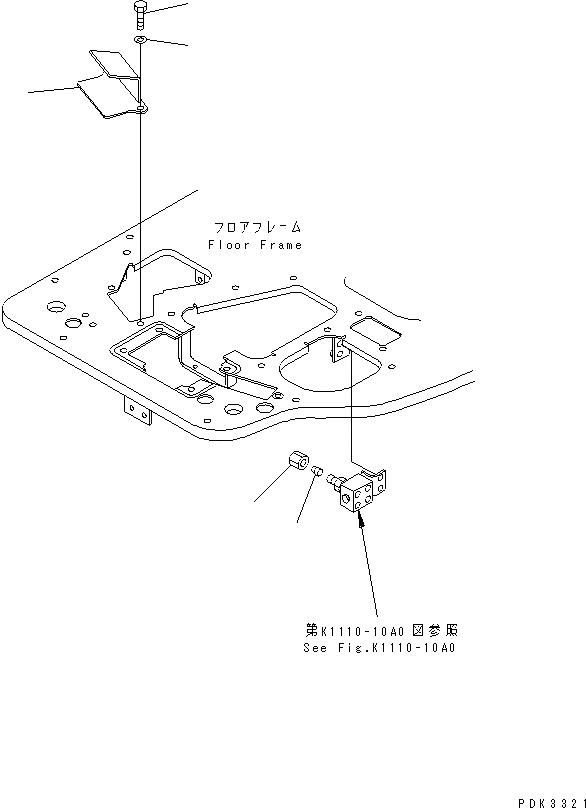 フロアフレーム
Floor Frame

第K1110-10A0 図参照
See Fig.K1110-10A0

PDK3321