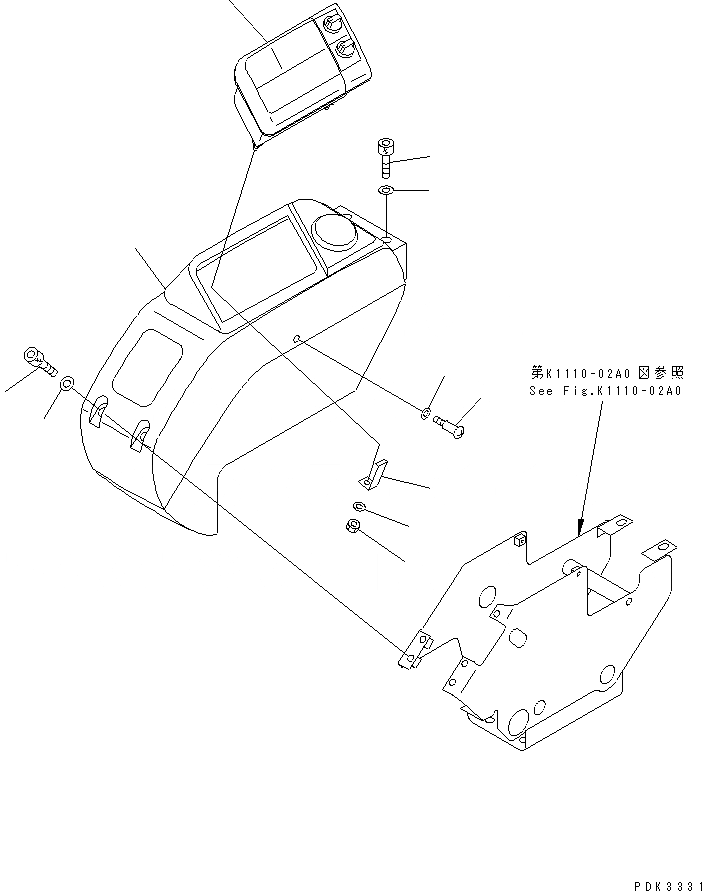 第K1110-02A0図参照
See Fig.K1110-02A0

PDK3331