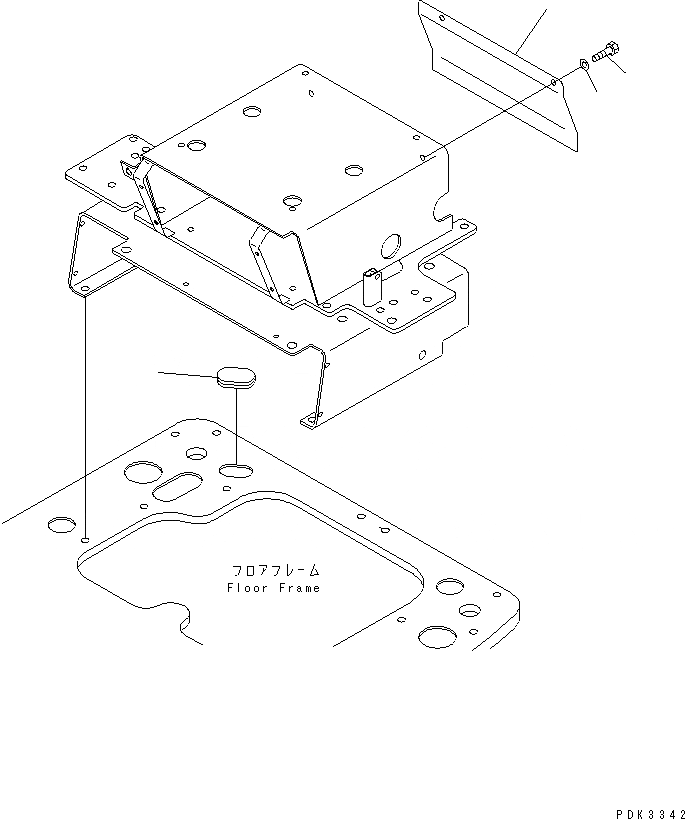 フロアフレーム
Floor Frame

PDK3342