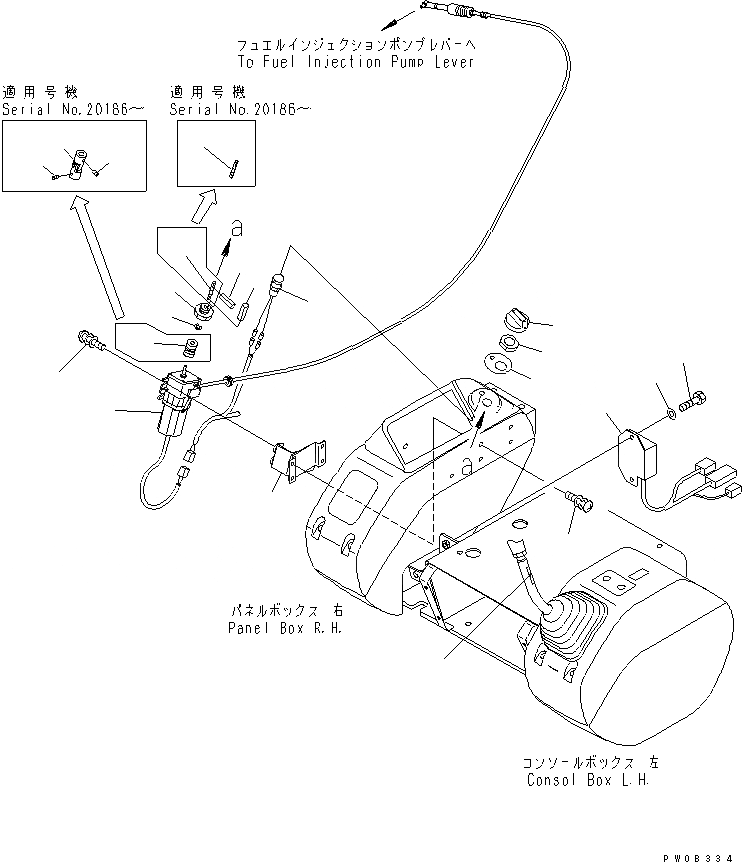 フュエルインジェクションポンプレバーへ
To Fuel Injection Pump Lever

適用号機
Serial No.20186～

適用号機
Serial No.20186～

a

パネルボックス 右
Panel Box R.H.

コンソールボックス 左
Consol Box L.H.

PW08334