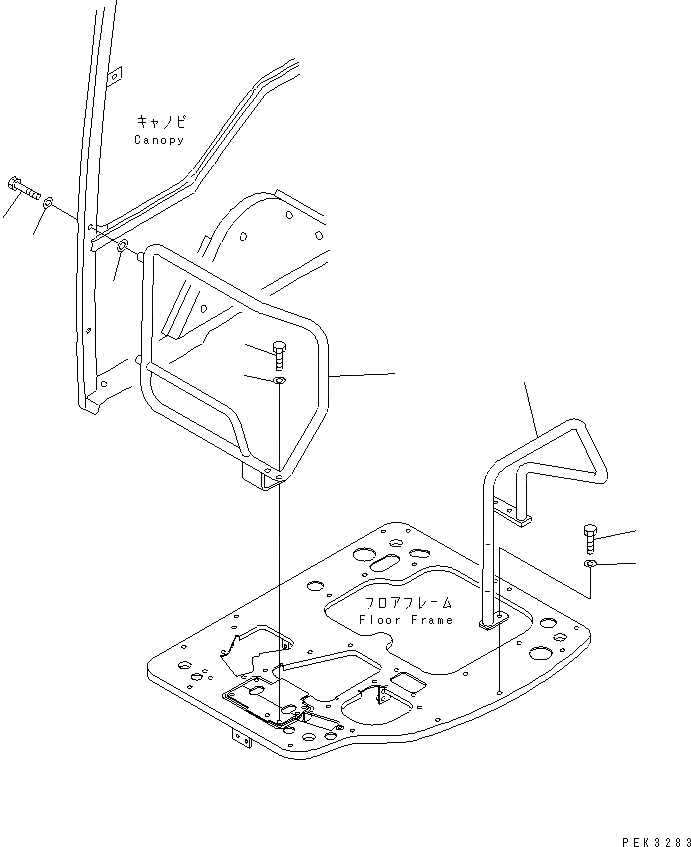 キャノピ
Canopy

フロアフレーム
Floor Frame

PEK3283