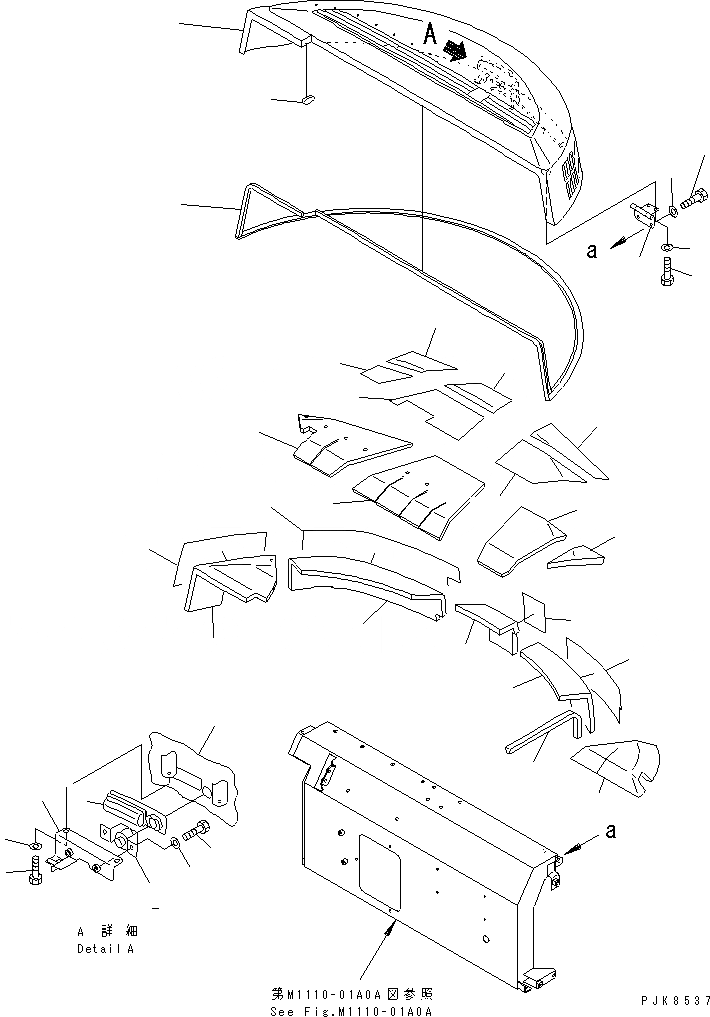 A

a

a

A 詳細
Detail A

第M1110-01A0A図参照
See Fig.M1110-01A0A

PJK8537