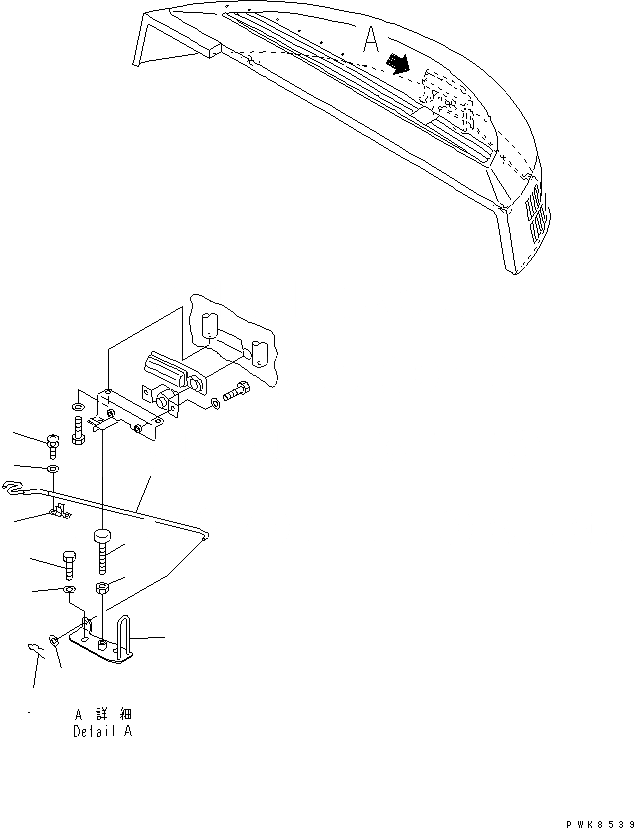 A

A 詳細
Detail A

PWK8539