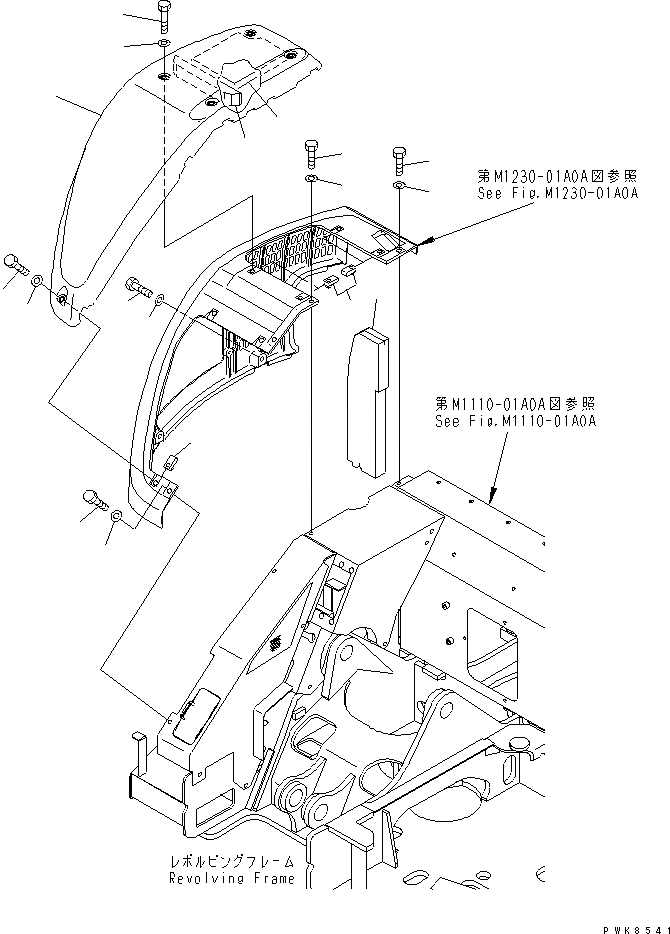 第M1230-01A0A図参照
See Fig.M1230-01A0A

第M1110-01A0A図参照
See Fig.M1110-01A0A

レボルビングフレーム
Revolving Frame

PWK8541