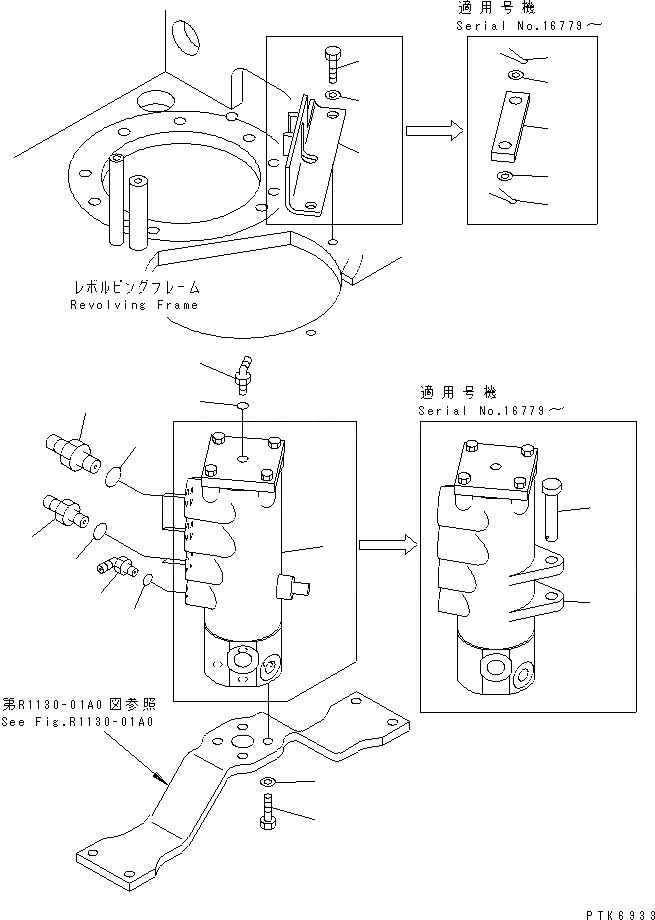 適用号機
Serial No.16779～

レボルビングフレーム
Revolving Frame

適用号機
Serial No.16779～

第R1130-01A0図参照
See Fig.R1130-01A0

PTK6933