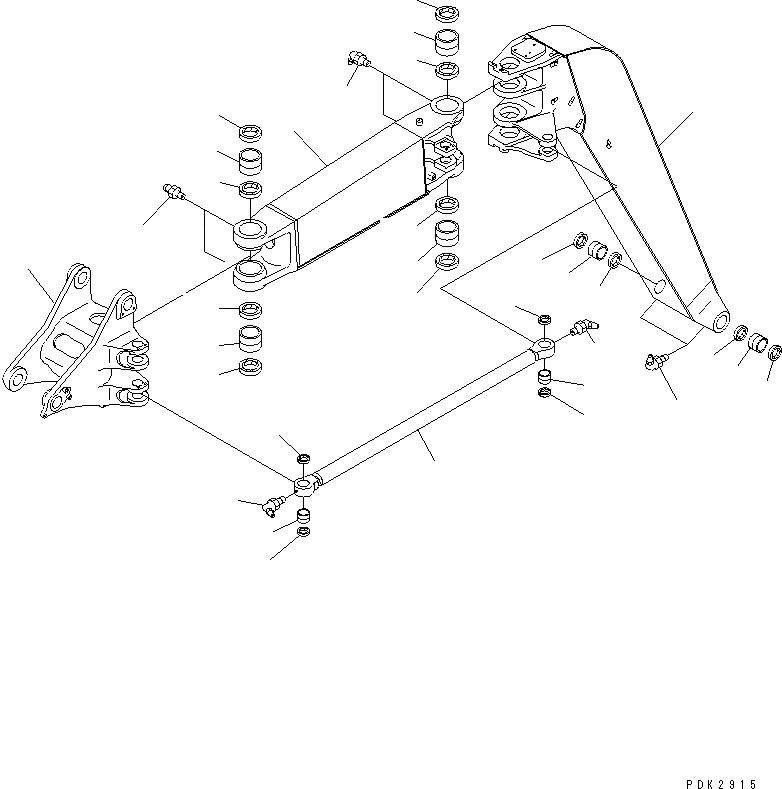 PDK2915