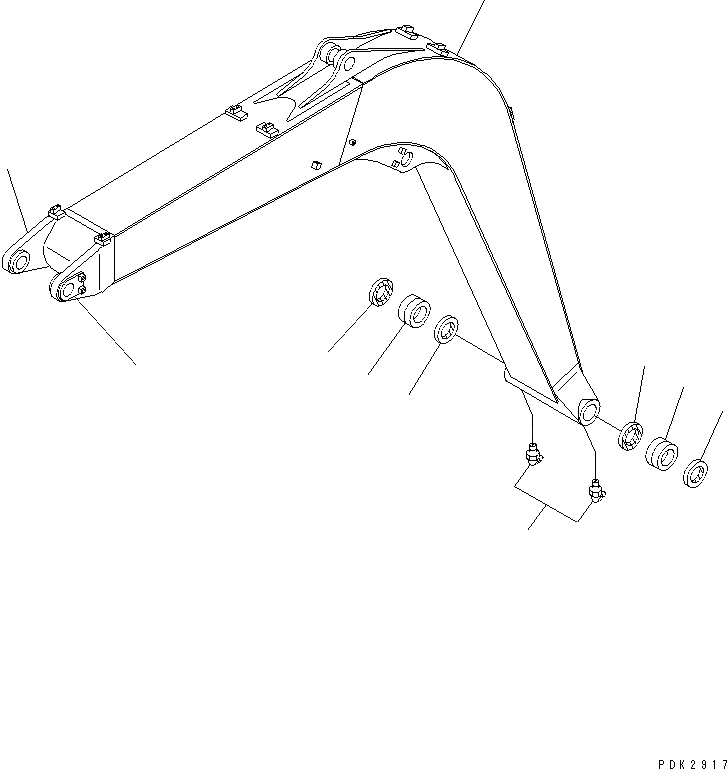 PDK2917