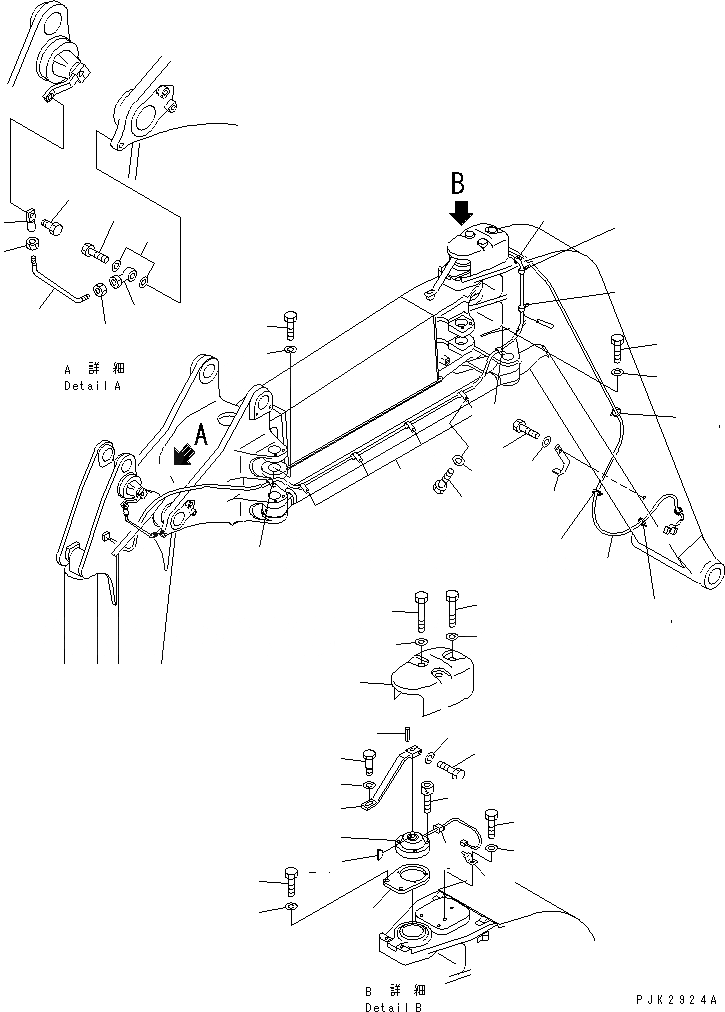 B

A 詳 細
Detail A

A

B 詳 細
Detail B

PJK2924A