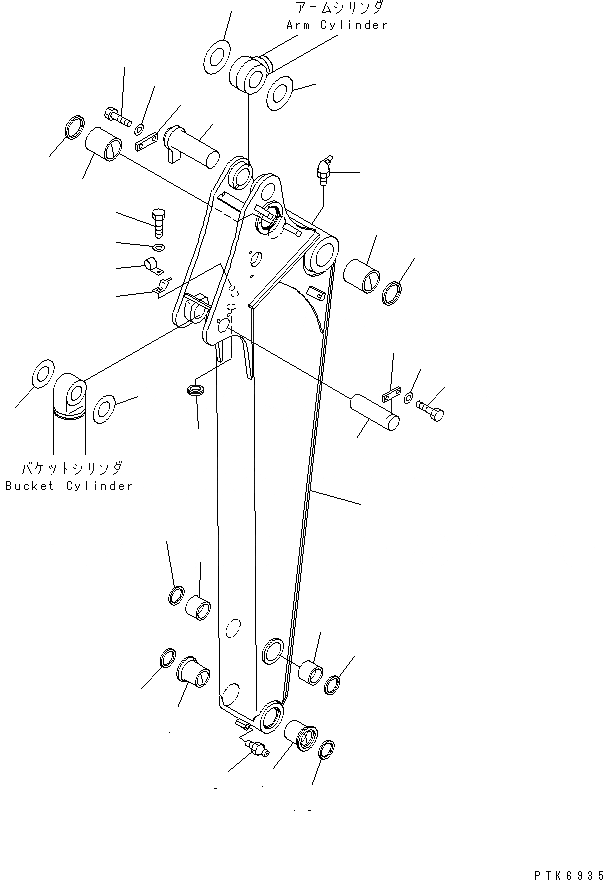 アームシリンダ
Arm Cylinder

バケットシリンダ
Bucket Cylinder

PTK6935