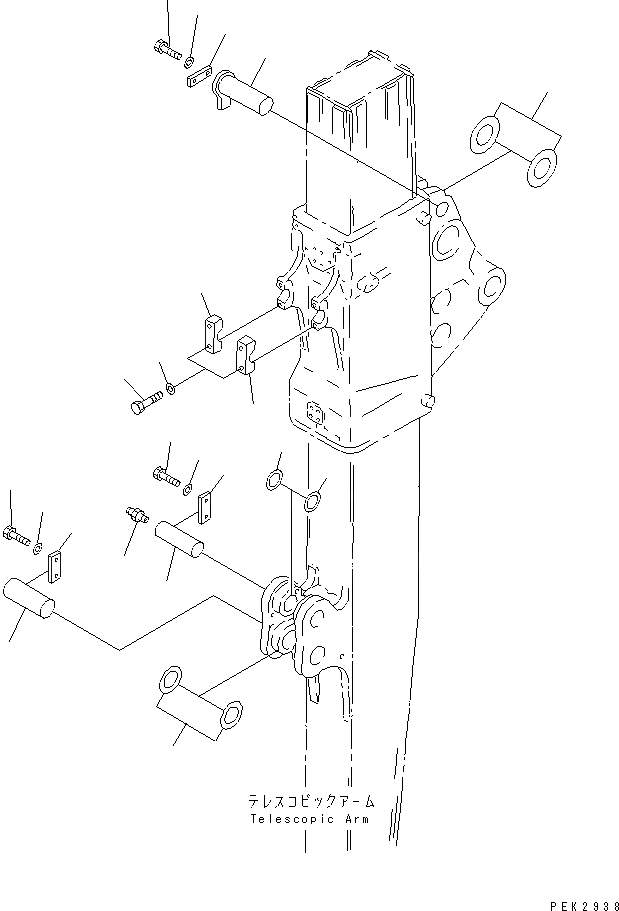 テレスコピックアーム
Telescopic Arm

PEK2938