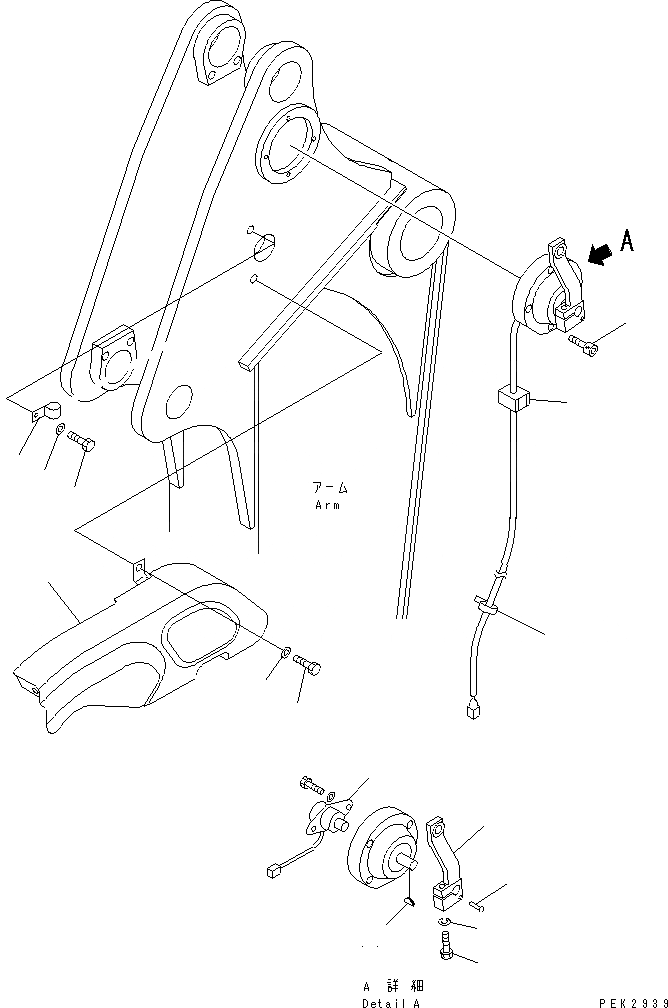 A

アーム
Arm

A 詳細
Detail A

PEK2939