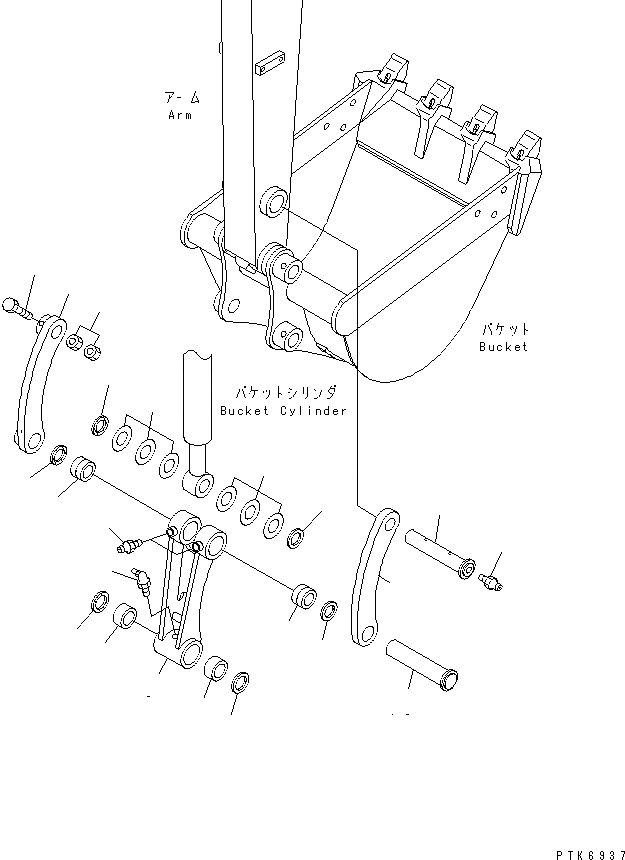 アーム
Arm

バケット
Bucket

バケットシリンダ
Bucket Cylinder

PTK6937