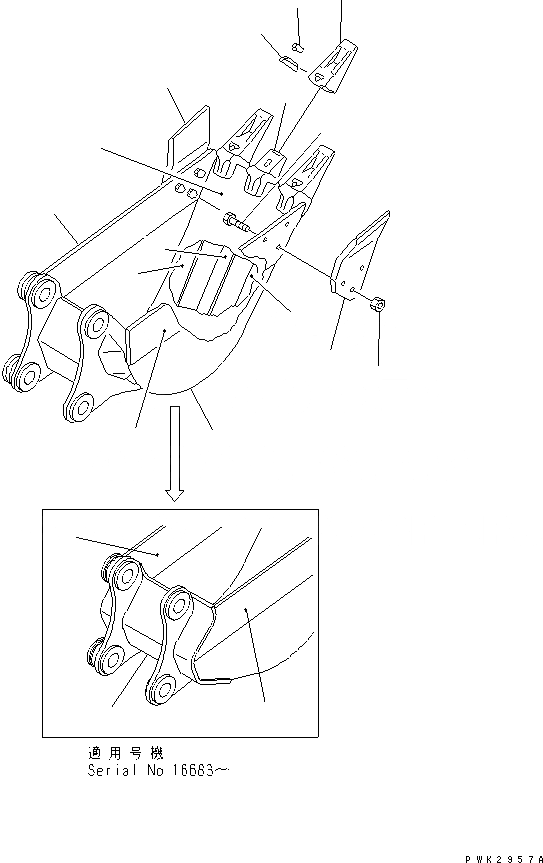 適用号機
Serial No 16683～

PWK2957A