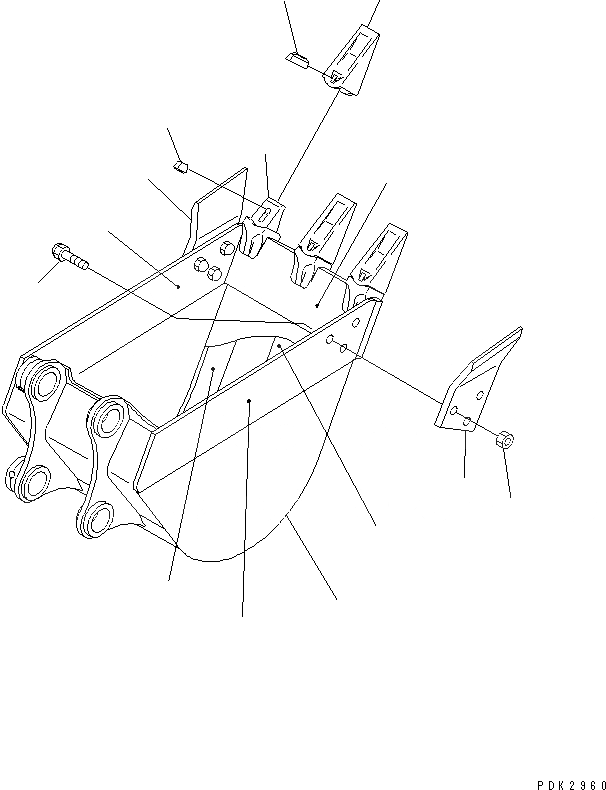 PDK2960