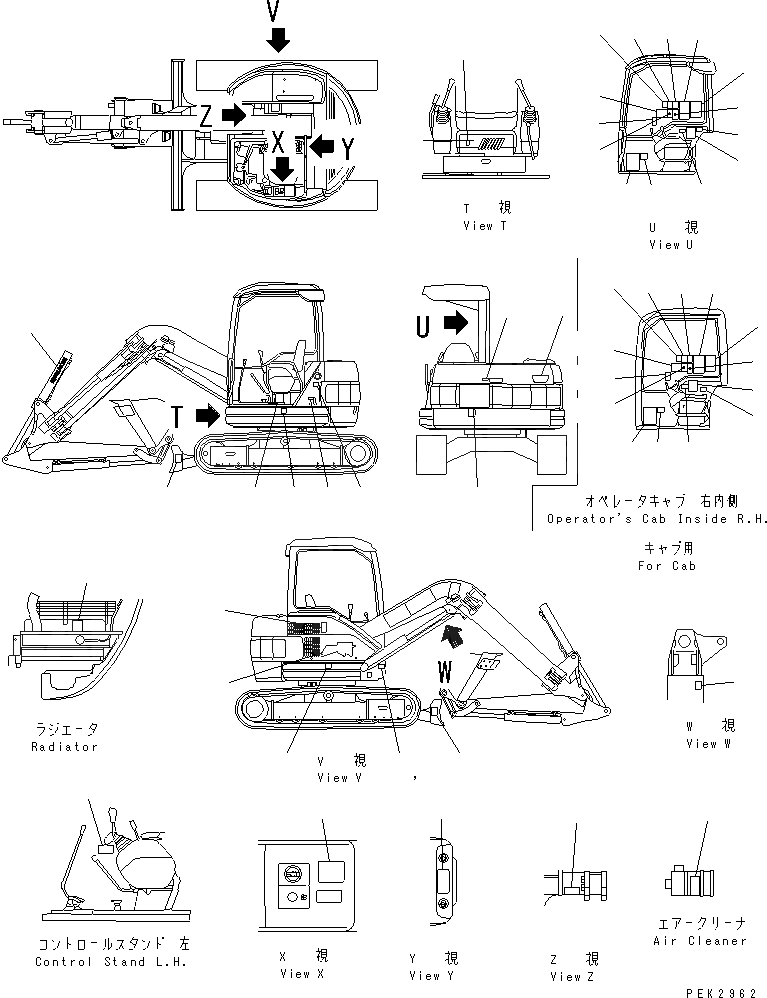 V
Z
X
Y

T 視
View T

U 視
View U

T

U

オペレータキャブ 右内側
Operator's Cab Inside R.H.

キャブ用
For Cab

W

ラジエータ
Radiator

V 視
View V

W 視
View W

コントロールスタンド 左
Control Stand L.H.

X 視
View X

Y 視
View Y

Z 視
View Z

エアークリーナ
Air Cleaner

PEK2962