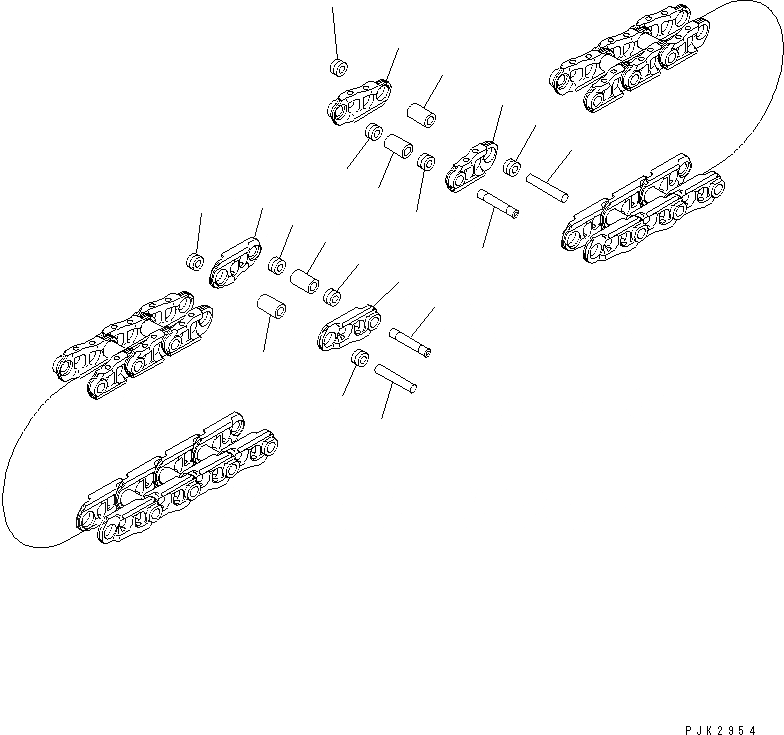 PJK2954