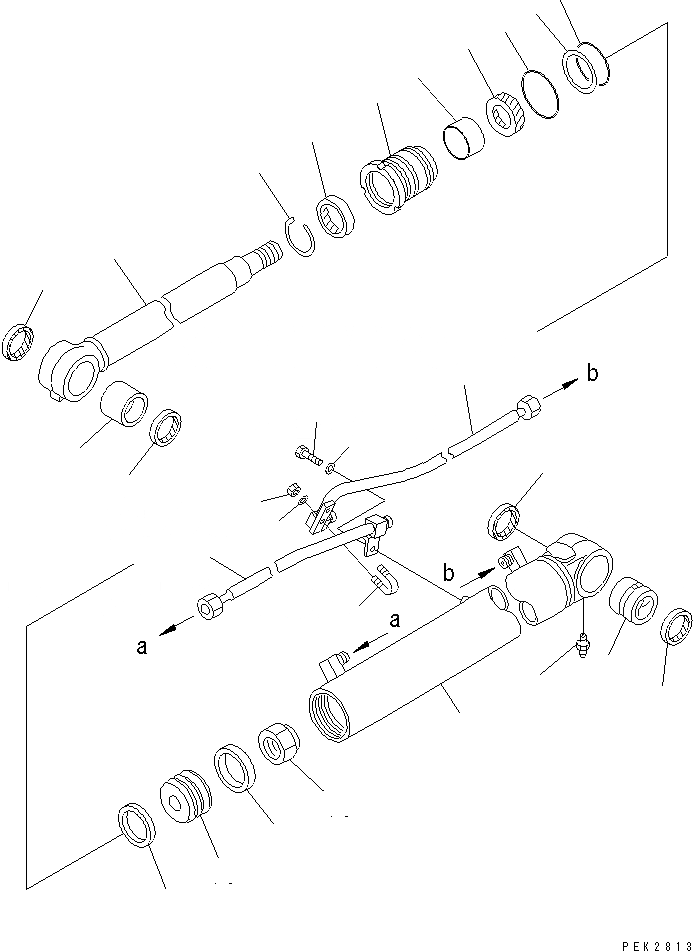 b

b

a

a

PEK2813