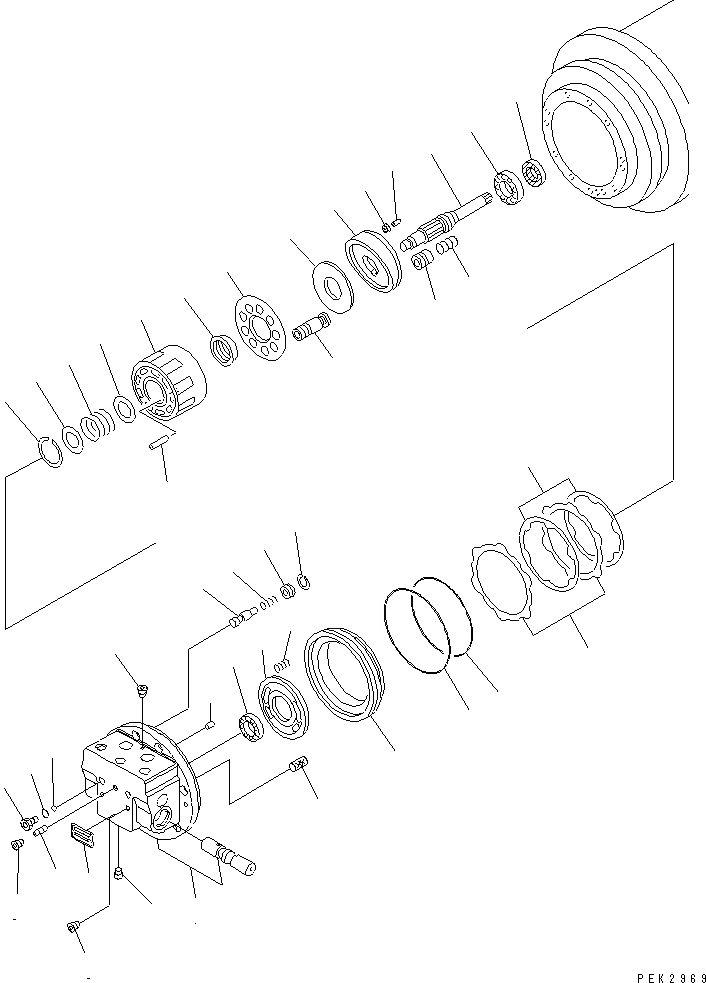 PEK2969