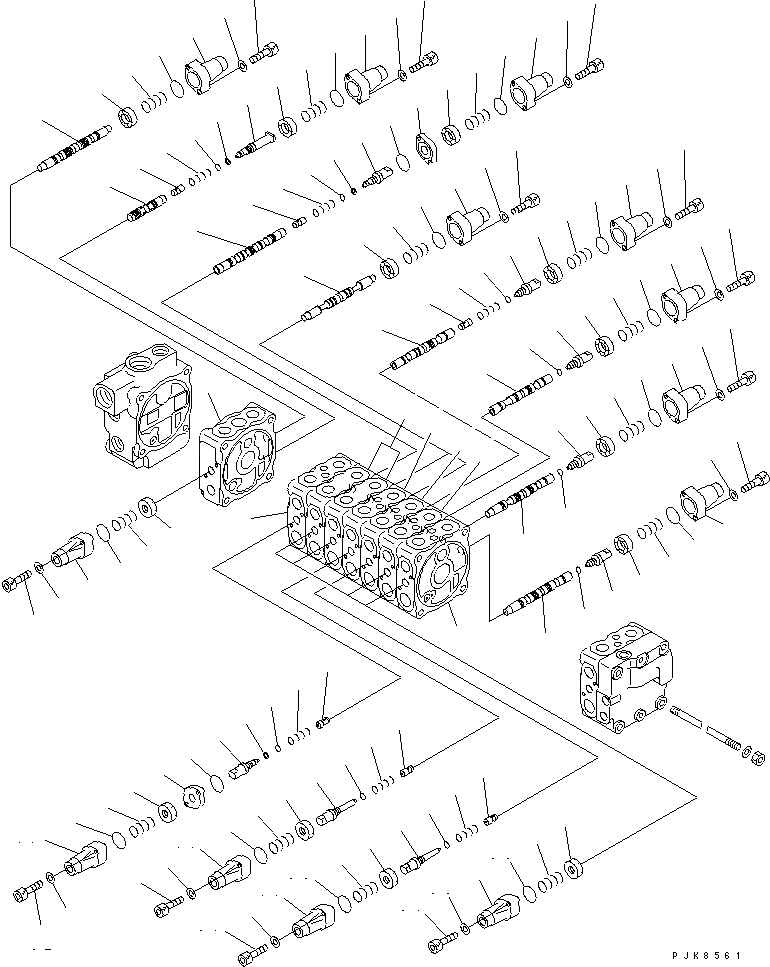 PJK8561