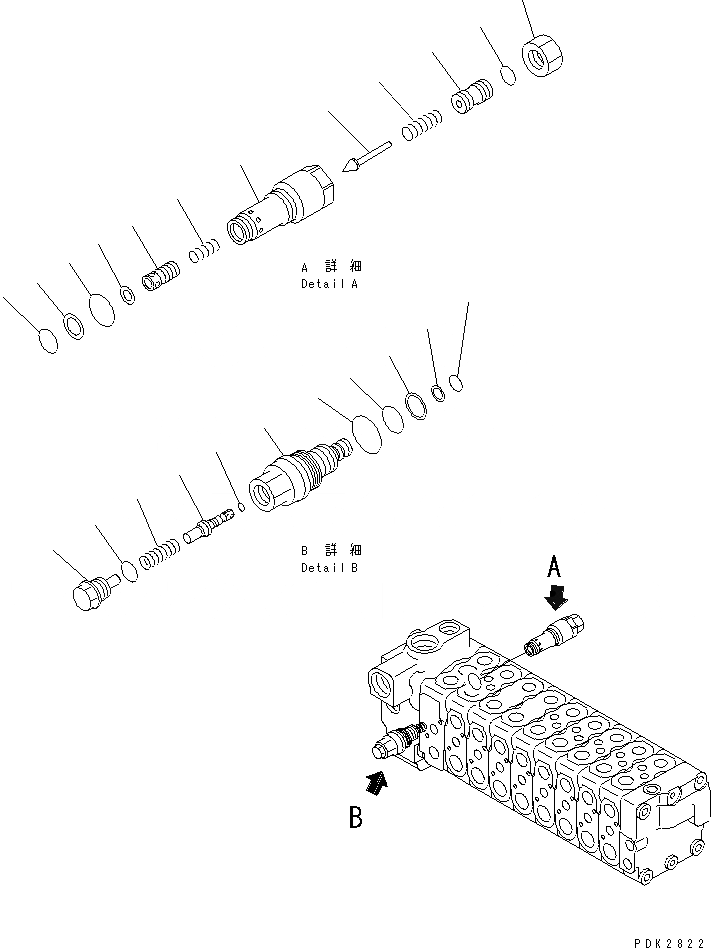 A 詳 細
Detail A

B 詳 細
Detail B

A

B

PDK2822