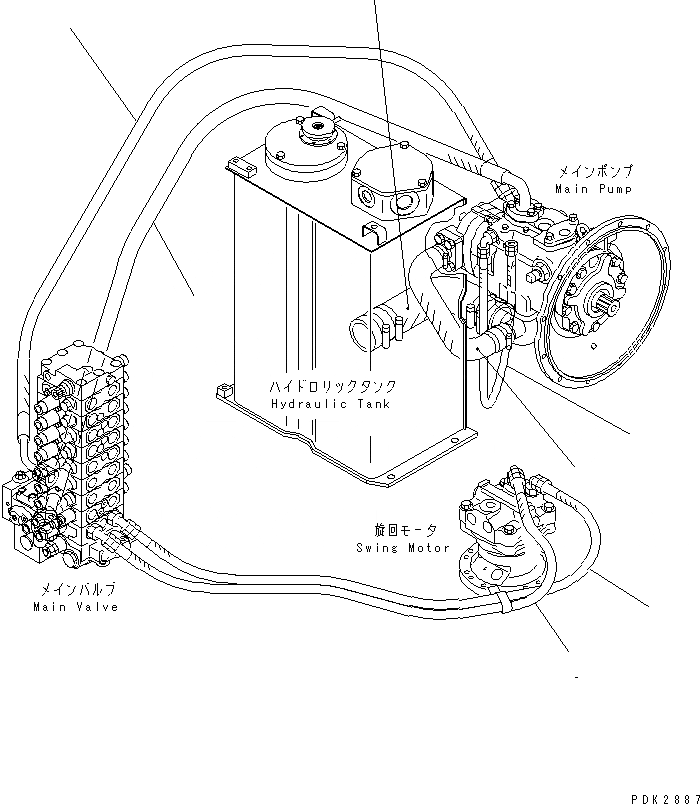 メインポンプ
Main Pump

ハイドロリックタンク
Hydraulic Tank

旋回モータ
Swing Motor

メインバルブ
Main Valve

PDK2887