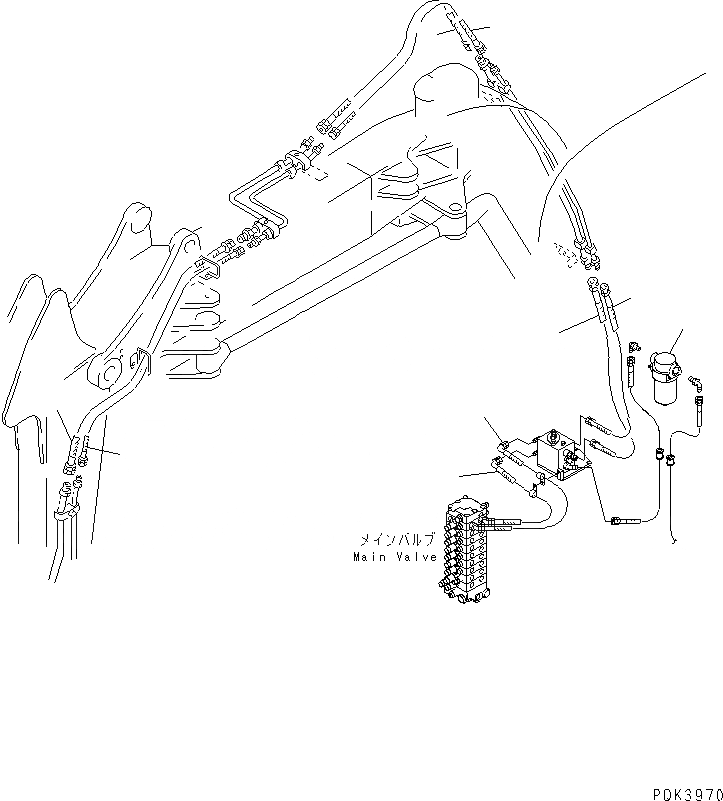 メインバルブ
Main Valve

PDK3970