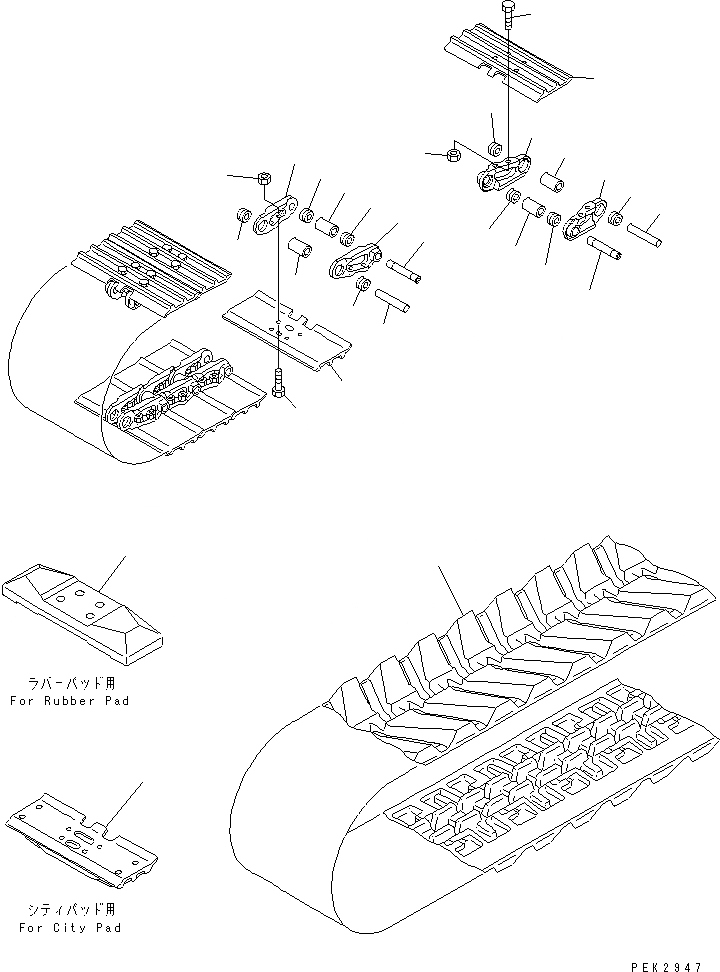 ラバーパッド用
For Rubber Pad

シティパッド用
For City Pad

PEK2947