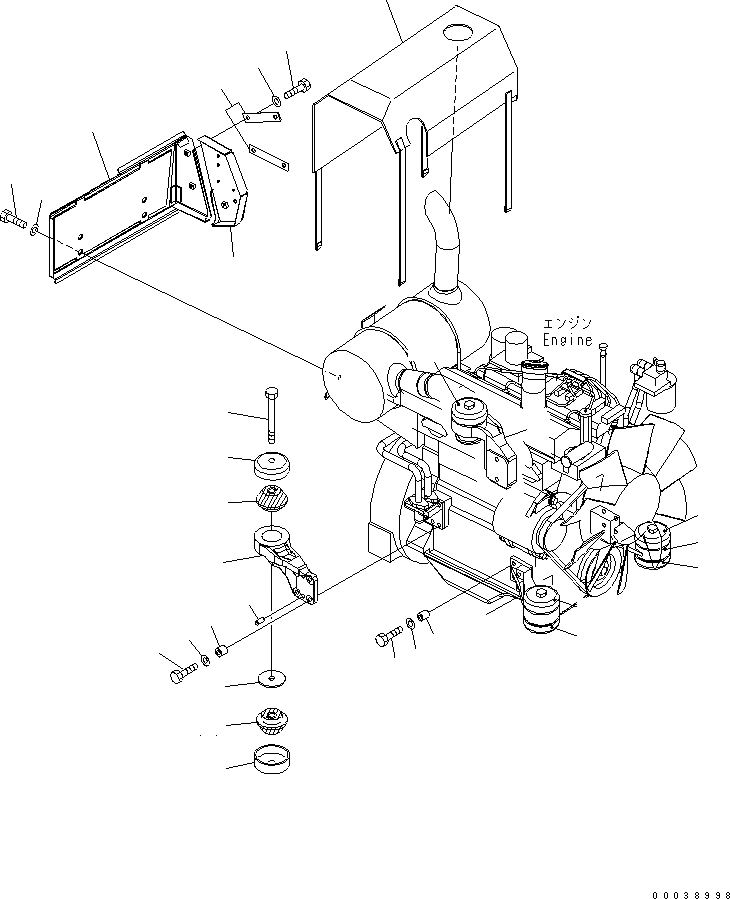 エンジン
Engine

00038998