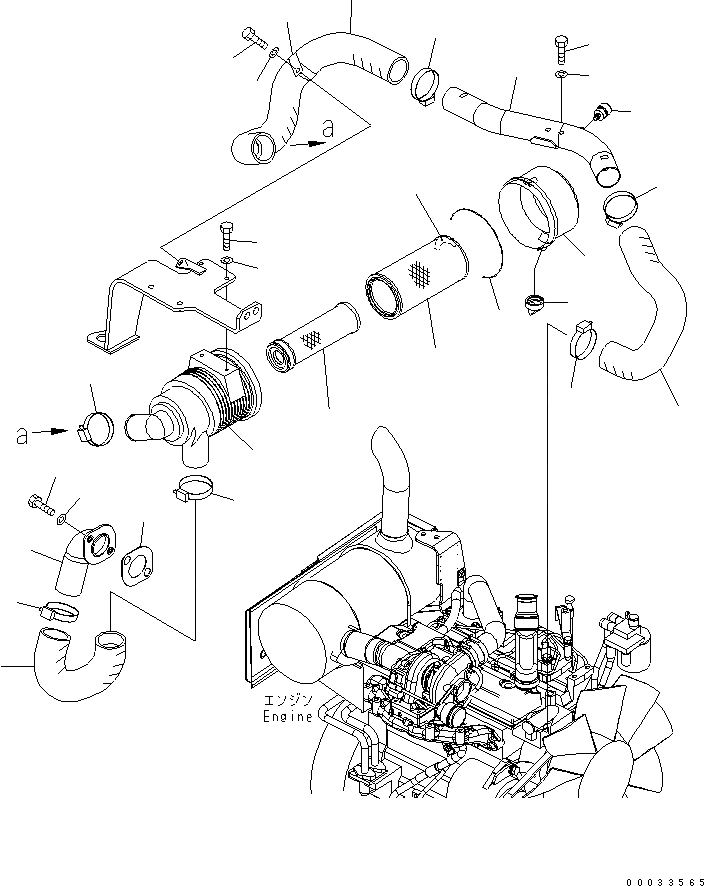 a

a

エンジン
Engine

00033565