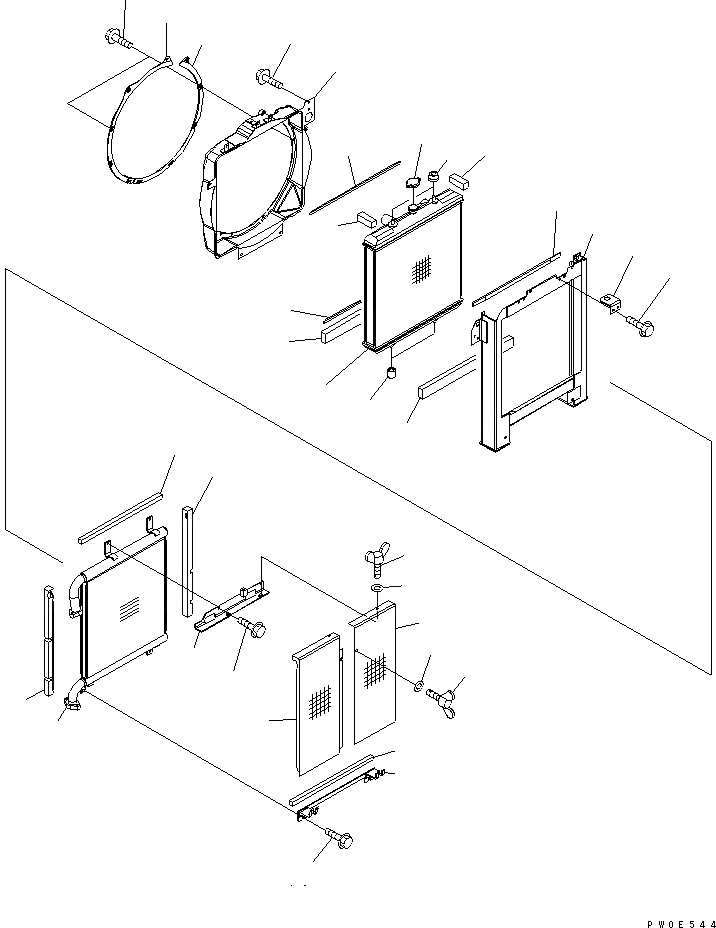 PW0E544