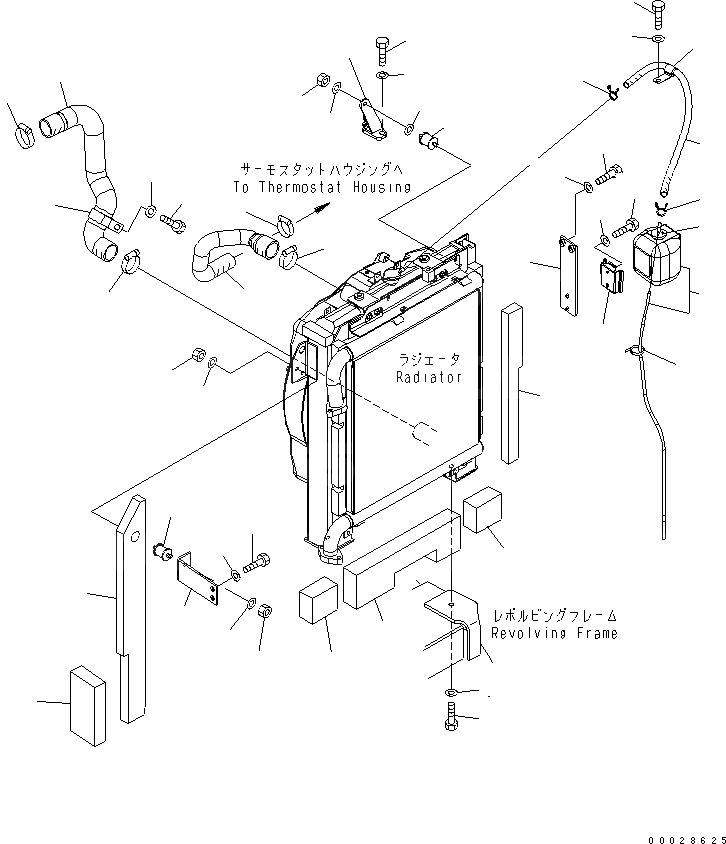 サーモスタットハウジングへ
To Thermostat Housing

ラジエータ
Radiator

レボルビングフレーム
Revolving Frame

00028625