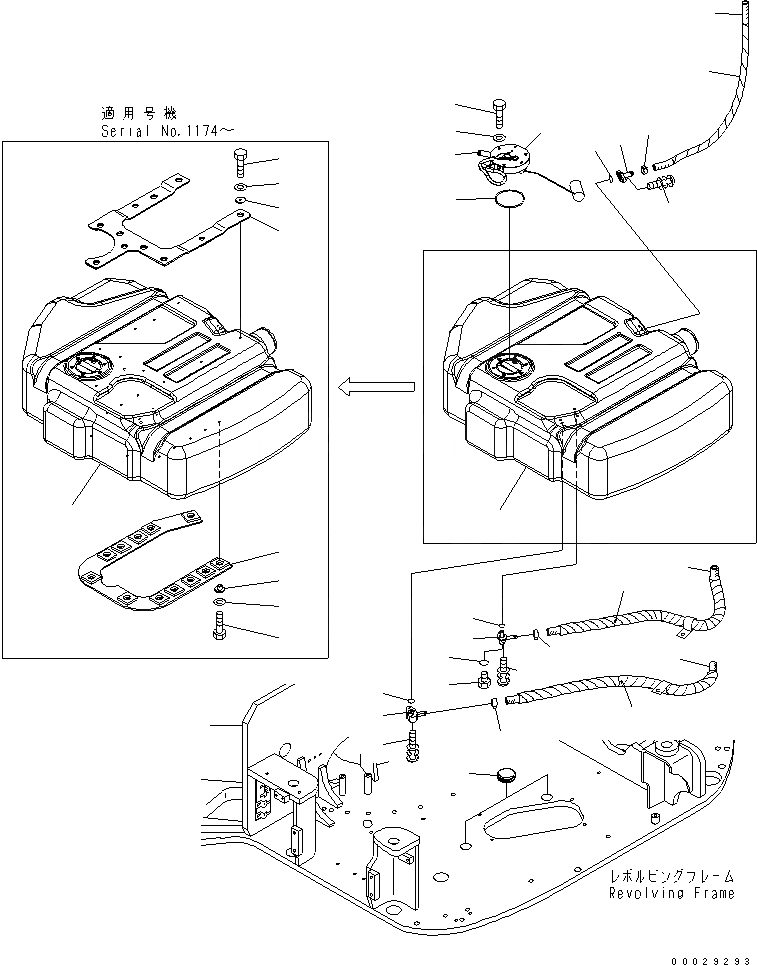 適用号機
Serial No.1174～

レボルビングフレーム
Revolving Frame

00029293