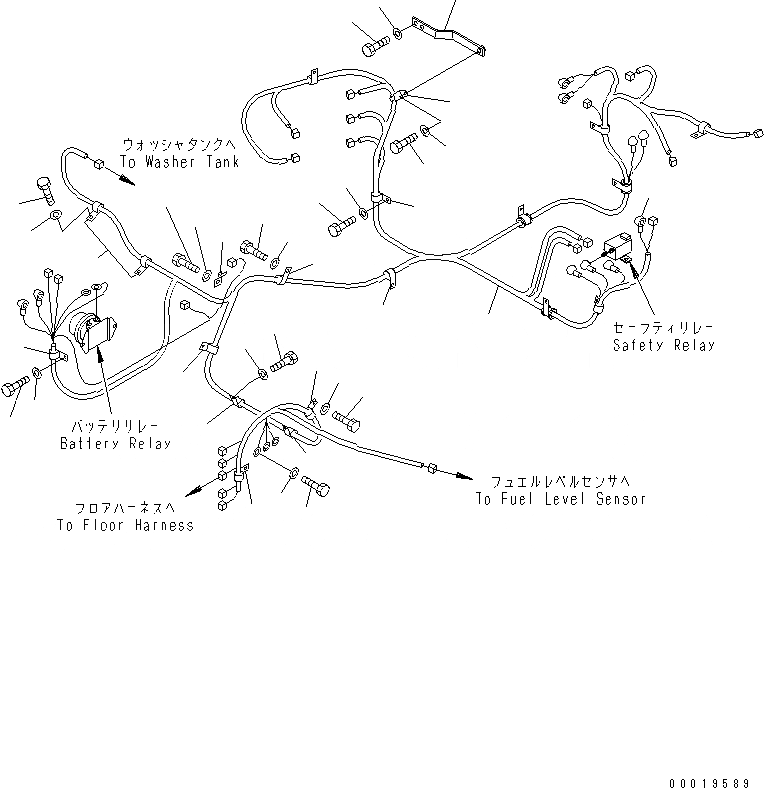 ウォッシャタンクへ
To Washer Tank

セーフティリレー
Safety Relay

バッテリリレー
Battery Relay

フュエルレベルセンサへ
To Fuel Level Sensor

フロアハーネスへ
To Floor Harness

00019589