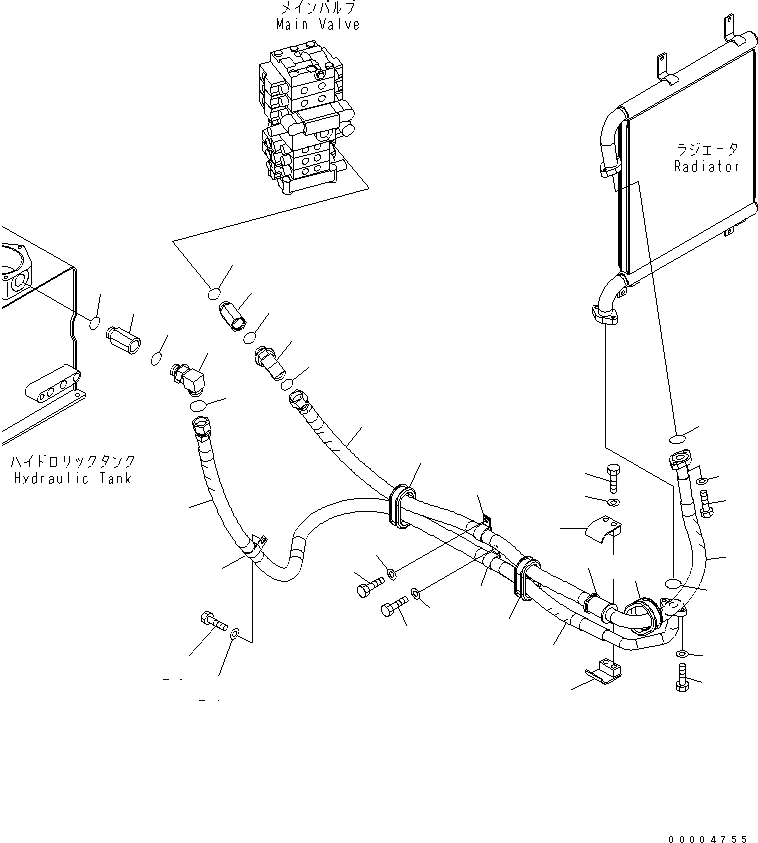 メインバルブ
Main Valve

ラジエータ
Radiator

ハイドロリックタンク
Hydraulic Tank

00004755