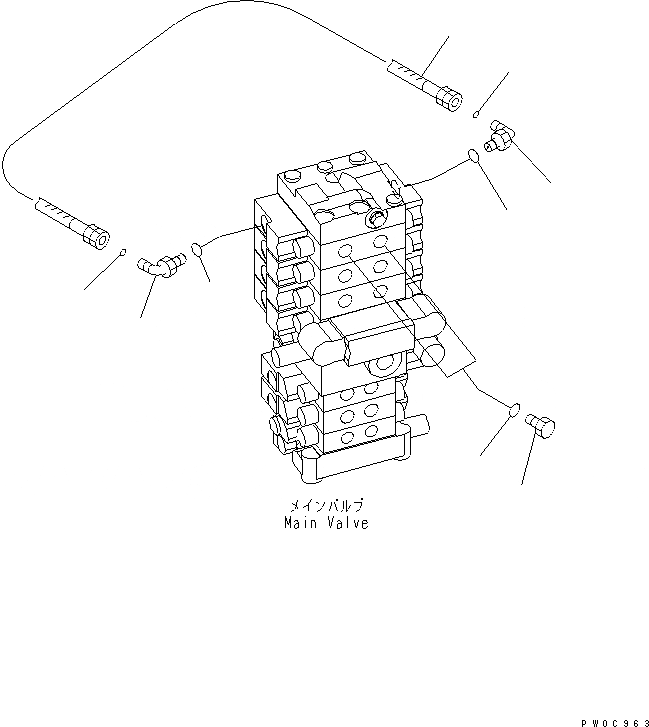 メインバルブ
Main Valve

PW0C963