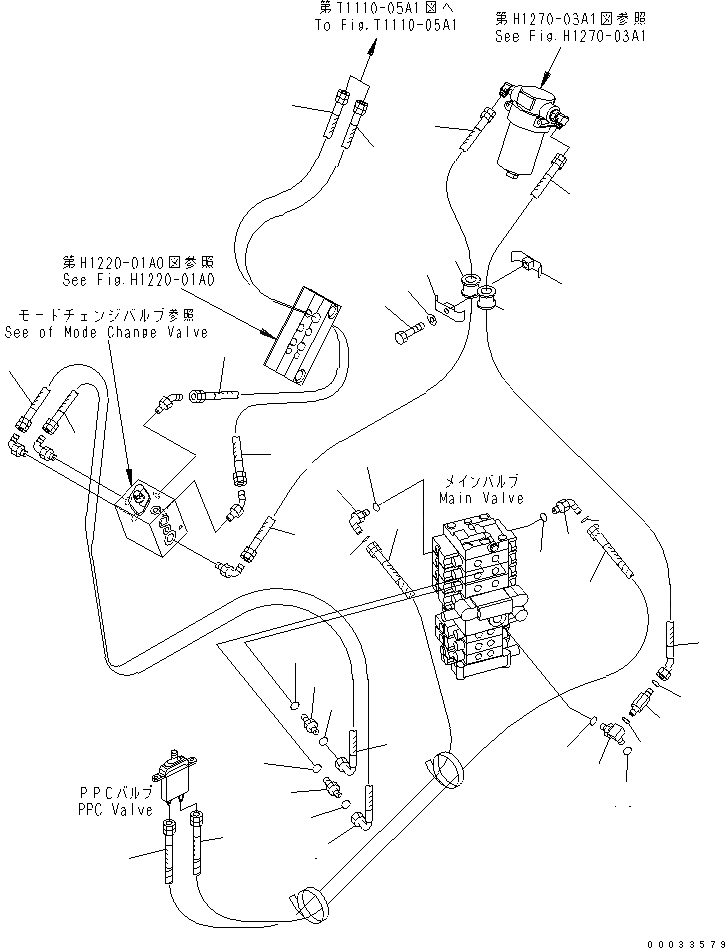 第T1110-05A1図へ
To Fig.T1110-05A1

第H1270-03A1図参照
See Fig.H1270-03A1

第H1220-01A0図参照
See Fig.H1220-01A0

モードチェンジバルブ参照
See of Mode Change Valve

メインバルブ
Main Valve

PPCバルブ
PPC Valve

00033579