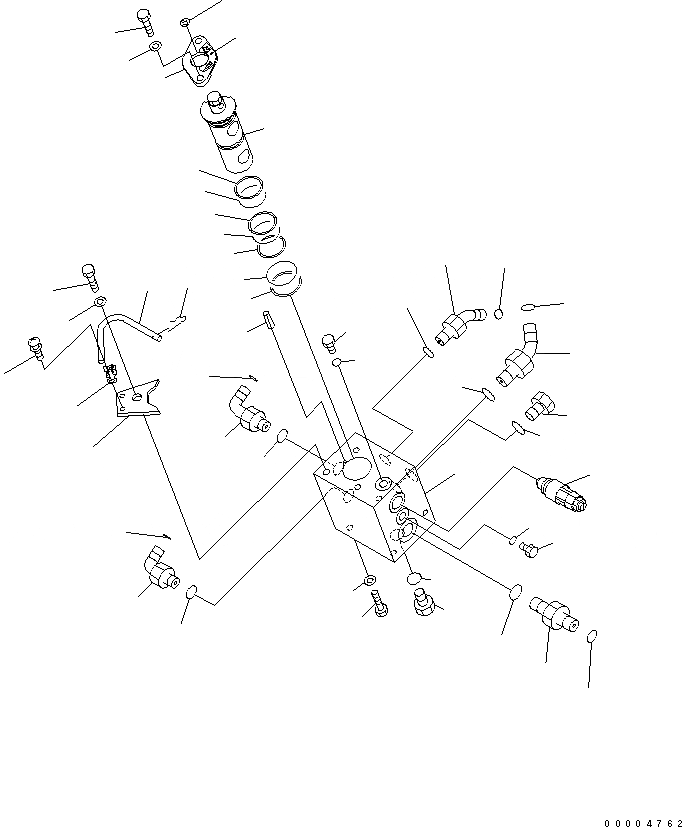 00004762