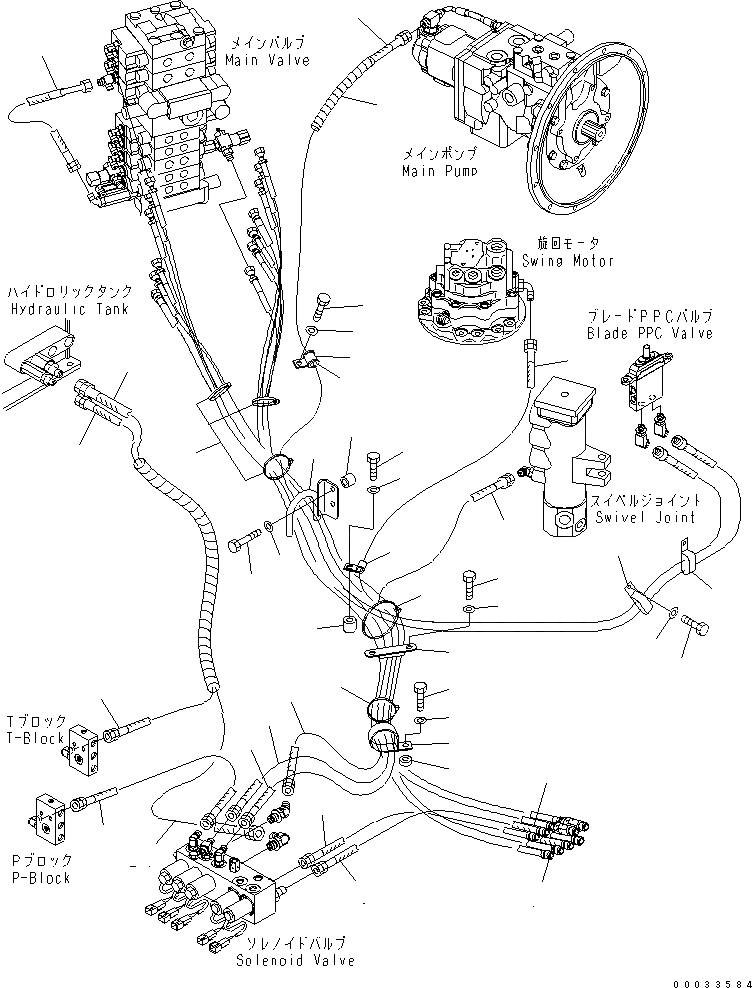 メインバルブ
Main Valve

メインポンプ
Main Pump

旋回モータ
Swing Motor

ハイドロリックタンク
Hydraulic Tank

ブレードPPCバルブ
Blade PPC Valve

スイベルジョイント
Swivel Joint

Tブロック
T-Block

Pブロック
P-Block

ソレノイドバルブ
Solenoid Valve

00033584