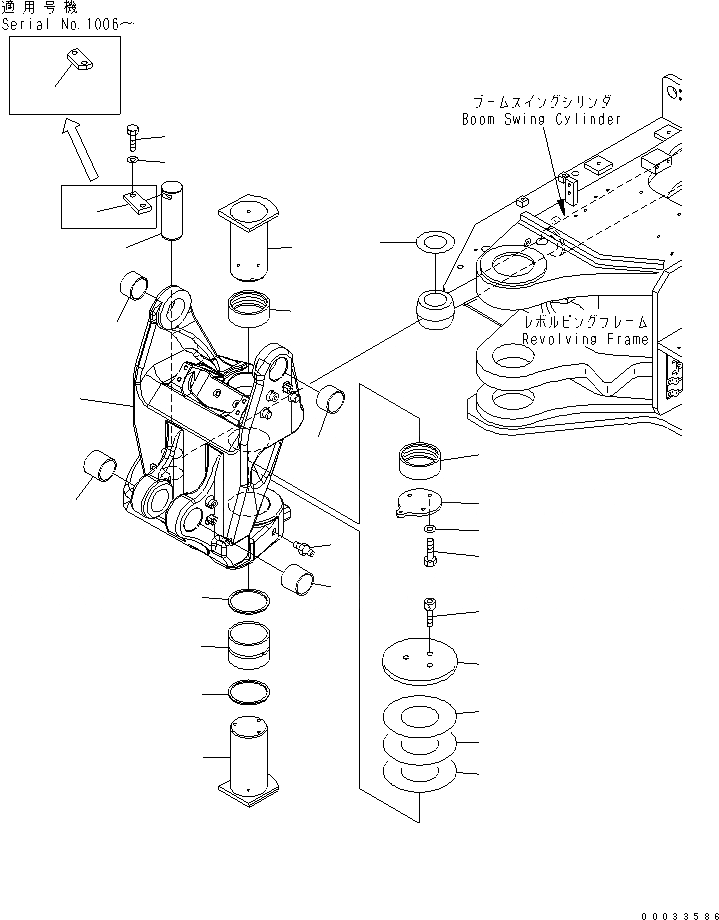 適用号機
Serial No.1006~

ブームスイングシリンダ
Boom Swing Cylinder

レボルビングフレーム
Revolving Frame

00033586