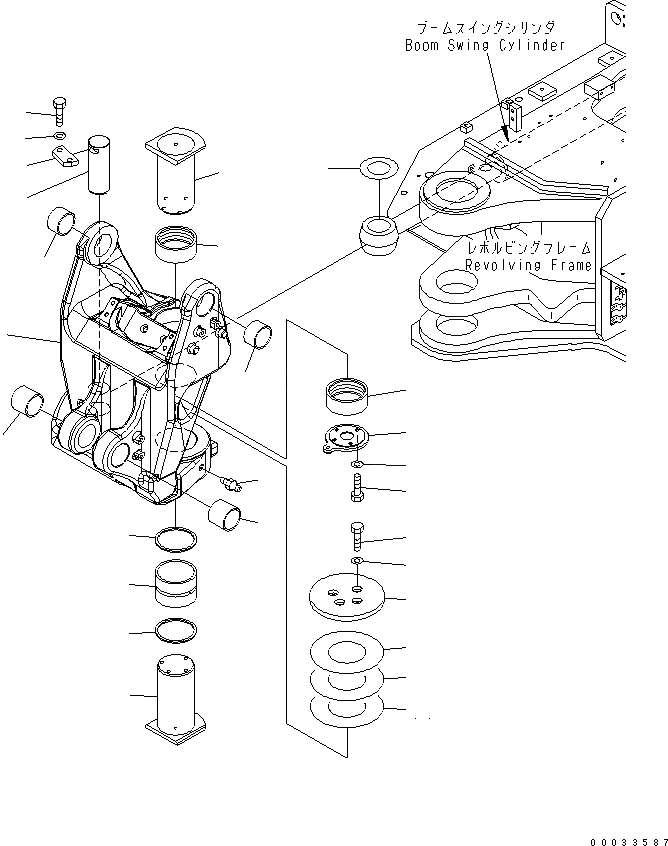 ブームスイングシリンダ
Boom Swing Cylinder

レボルビングフレーム
Revolving Frame

00033587