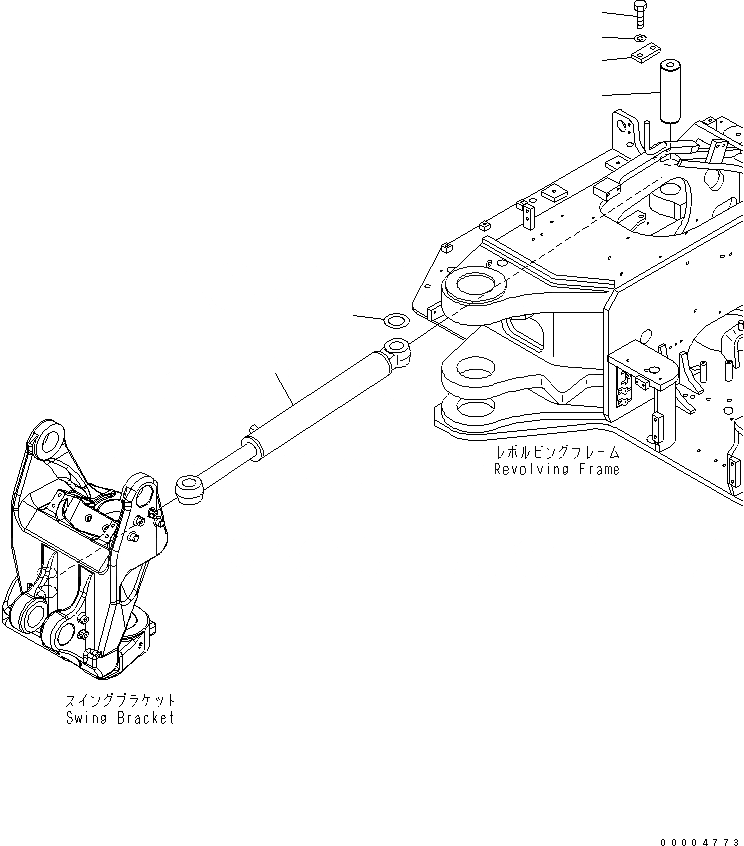 レボルビングフレーム
Revolving Frame

スイングブラケット
Swing Bracket

00004773