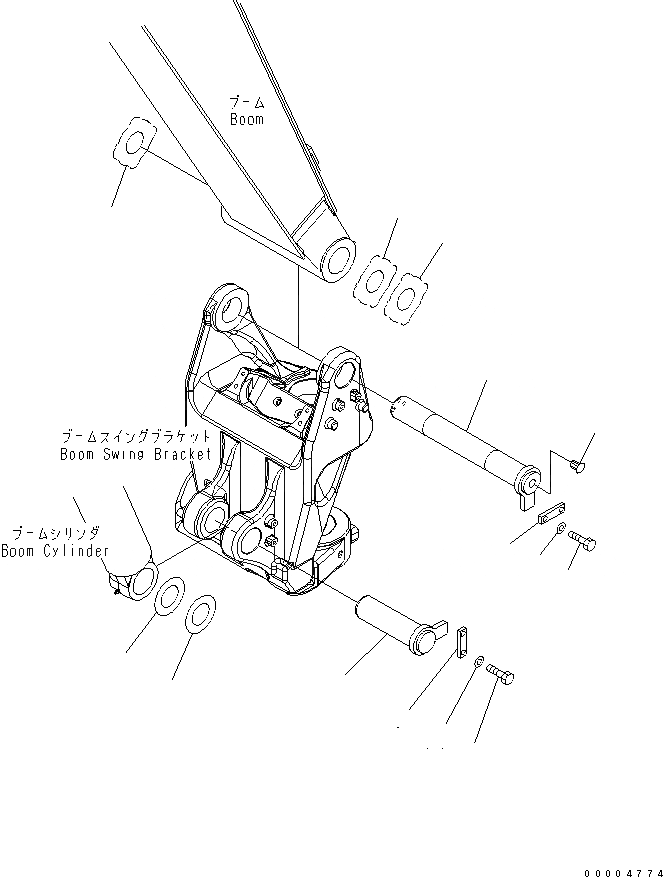 ブーム
Boom

ブームスイングブラケット
Boom Swing Bracket

ブームシリンダ
Boom Cylinder

00004774