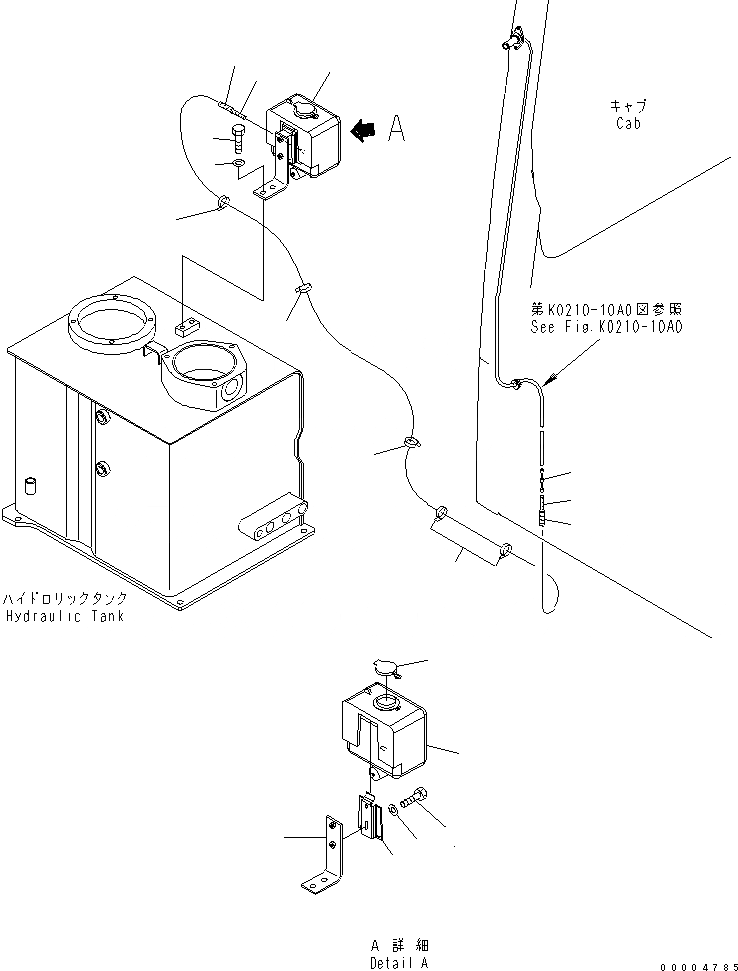 A

キャブ
Cab

第K0210-10A0図参照
See Fig.K0210-10A0

ハイドロリックタンク
Hydraulic Tank

A 詳細
Detail A

00004785