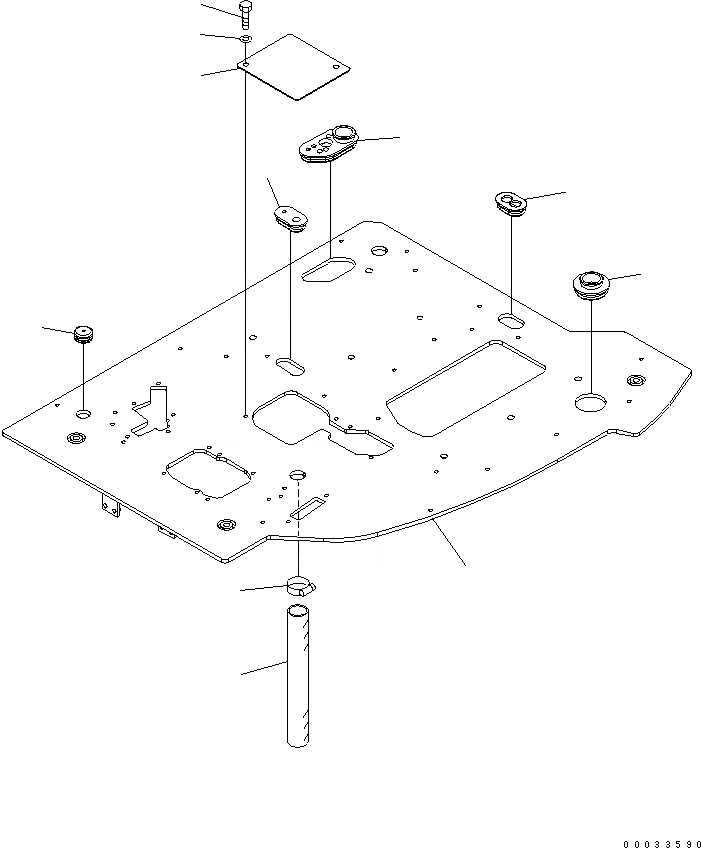 00033590