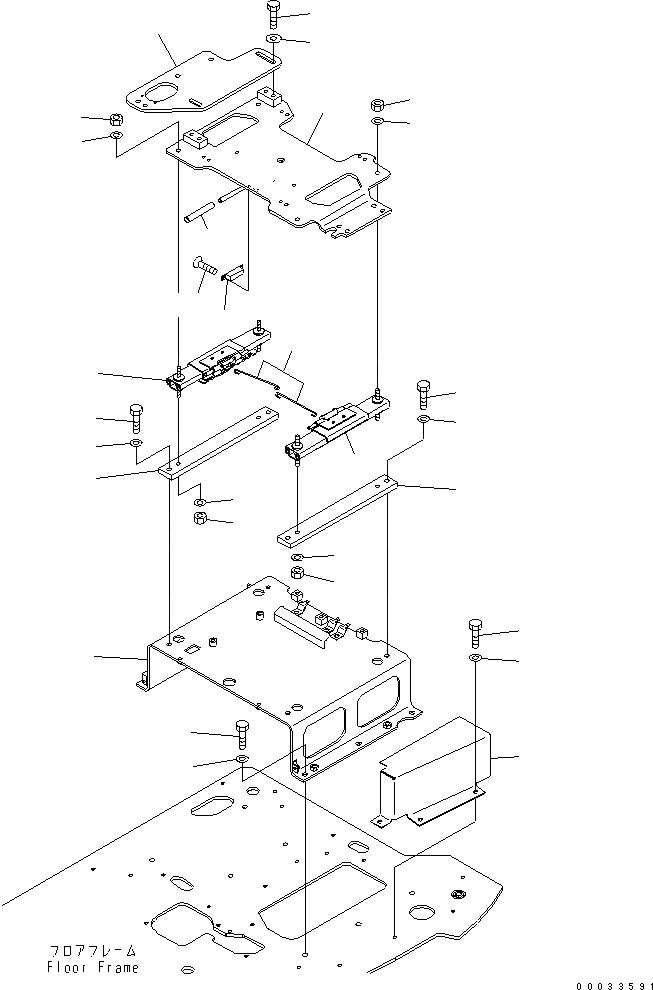 フロアフレーム
Floor Frame

00033591